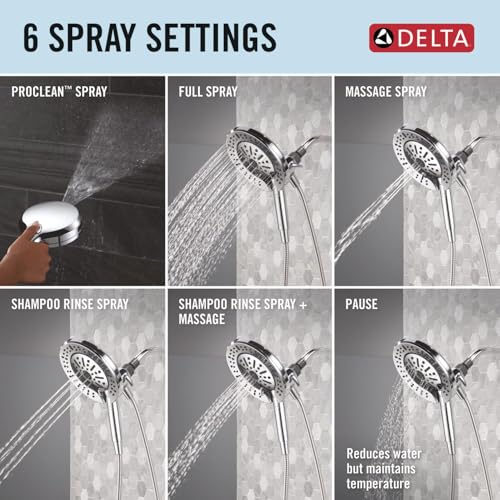 6 SPRAY SETTINGS

DELTA

PROCLEAN™ SPRAY

FULL SPRAY

MASSAGE SPRAY

SHAMPOO RINSE SPRAY

SHAMPOO RINSE SPRAY + MASSAGE

PAUSE

Reduces water but maintains temperature